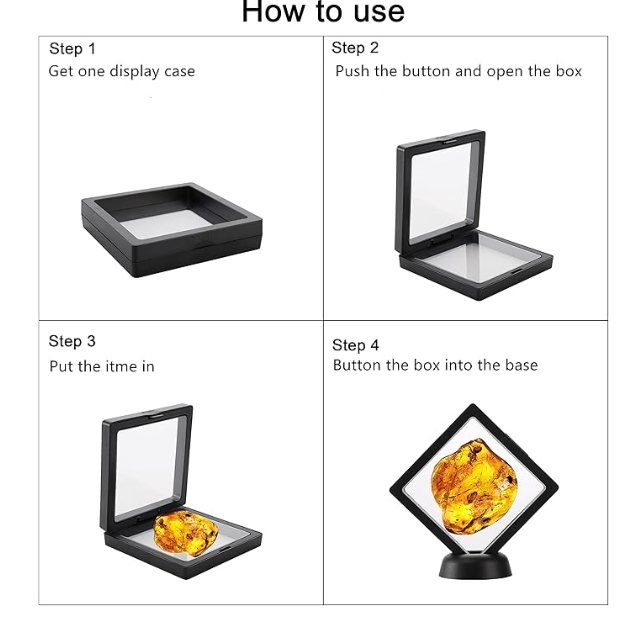 How to use

Step 1
Get one display case

Step 2
Push the button and open the box

Step 3
Put the itme in

Step 4
Button the box into the base